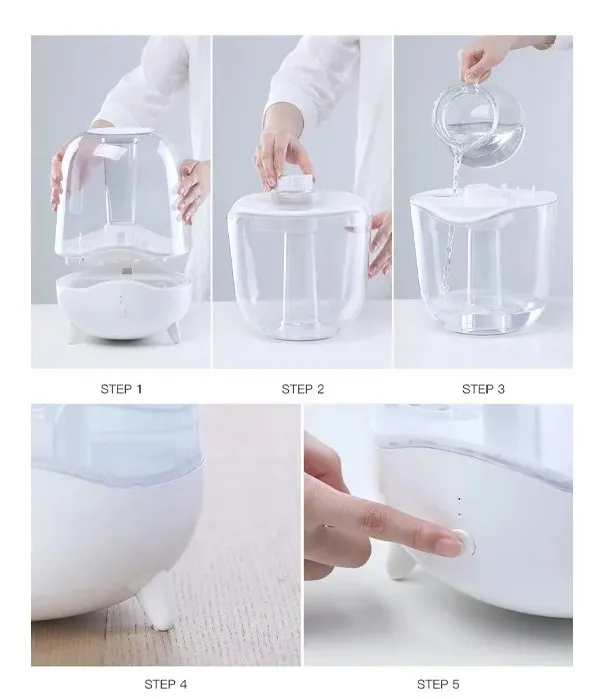 STEP 1

STEP 2

STEP 3

STEP 4

STEP 5