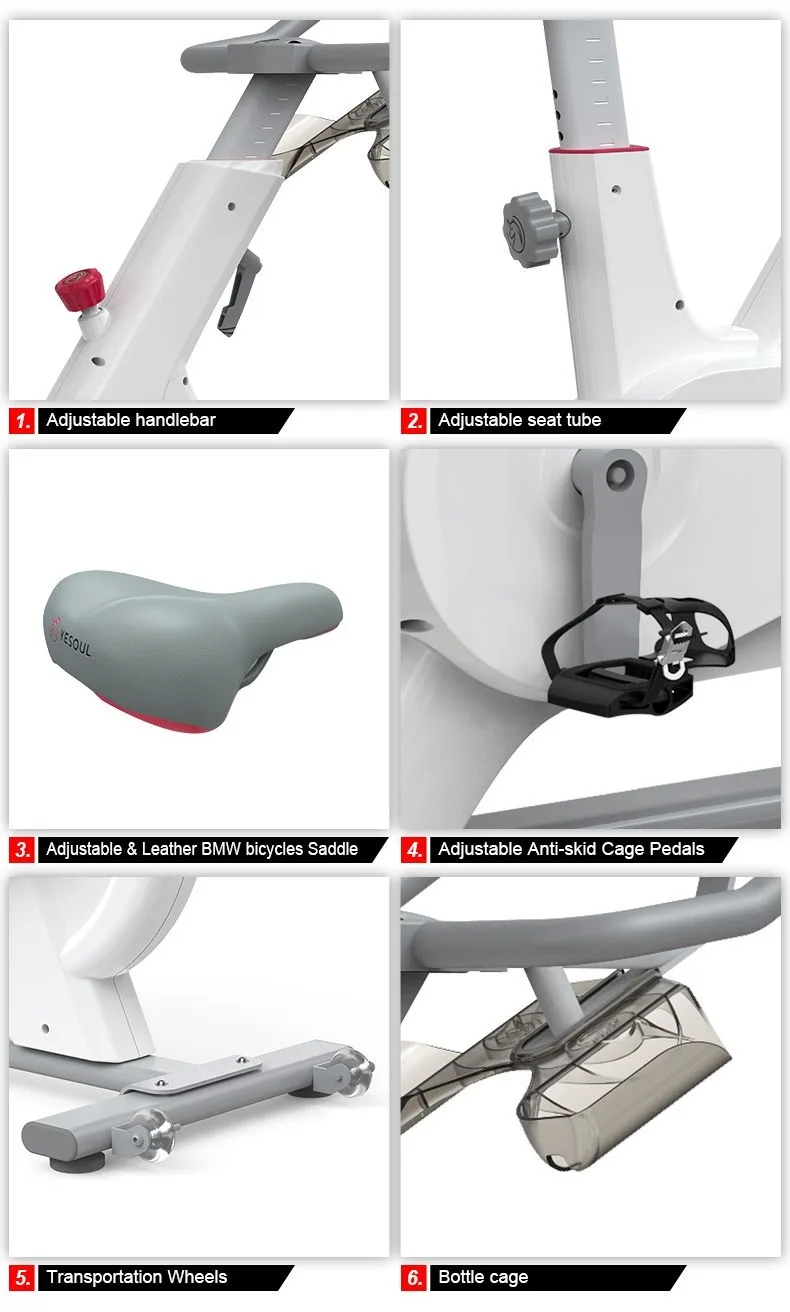 1. Adjustable handlebar

2. Adjustable seat tube

YESOUL

3. Adjustable & Leather BMW bicycles Saddle

4. Adjustable Anti-skid Cage Pedals

5. Transportation Wheels

6. Bottle cage